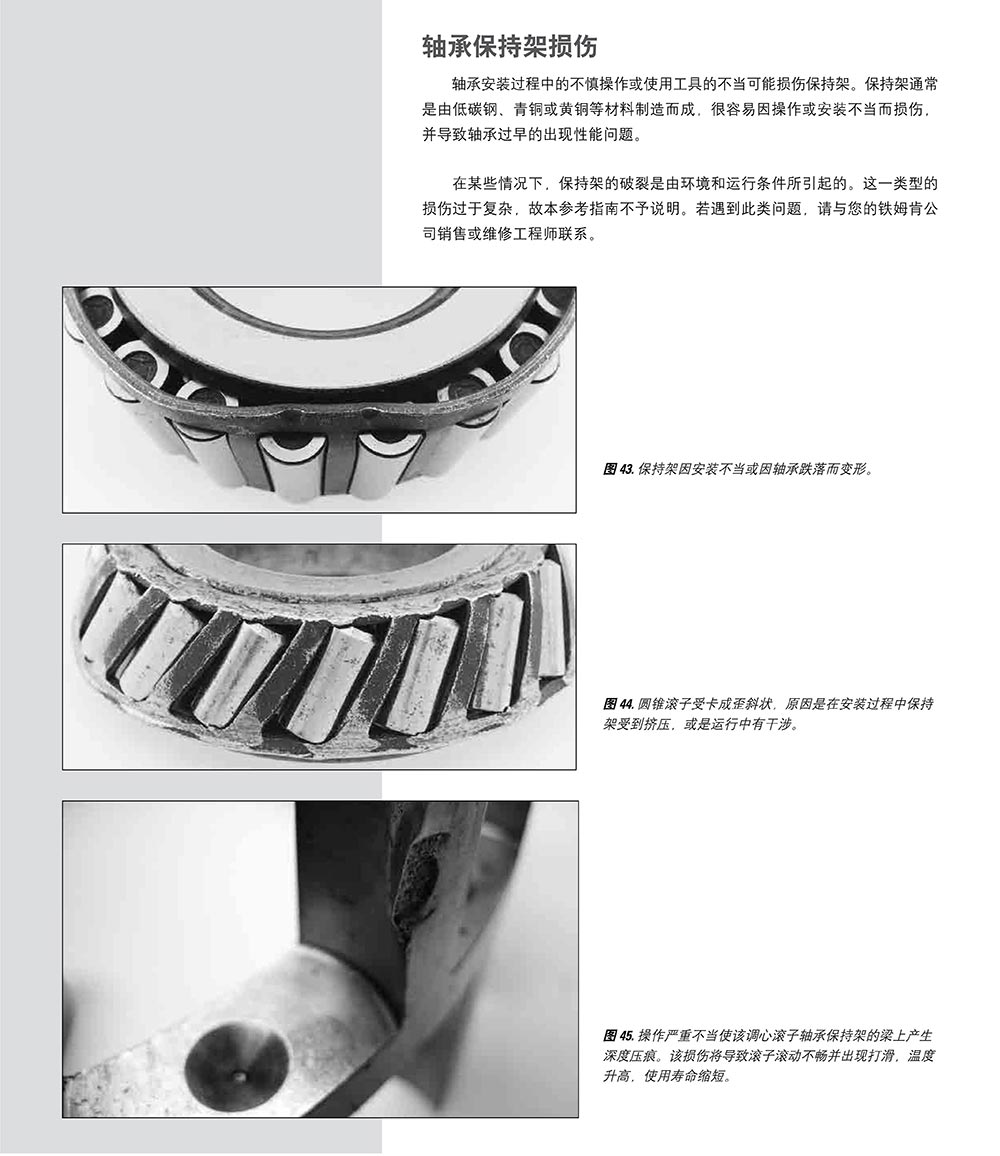 轴承保持架损伤

轴承安装过程中的不慎操作或使用工具的不当可能损伤保持架。保持架通常是由低碳钢、青铜或黄铜等材料制造而成，很容易因操作或安装不当而损伤，并导致轴承过早的出现性能问题。

在某些情况下，保持架的破裂是由环境和运行条件所引起的。这一类型的损伤过于复杂，故本参考指南不予说明。若遇到此类问题，请与您的铁姆肯公司销售或维修工程师联系。

图 43. 保持架因安装不当或因轴承跌落而变形。

图 44. 圆锥滚子受卡成歪斜状，原因是在安装过程中保持架受到挤压，或是运行中有干涉。

图 45. 操作严重不当使该调心滚子轴承保持架的梁上产生深度压痕。该损伤将导致滚子滚动不畅并出现打滑，温度升高，使用寿命缩短。